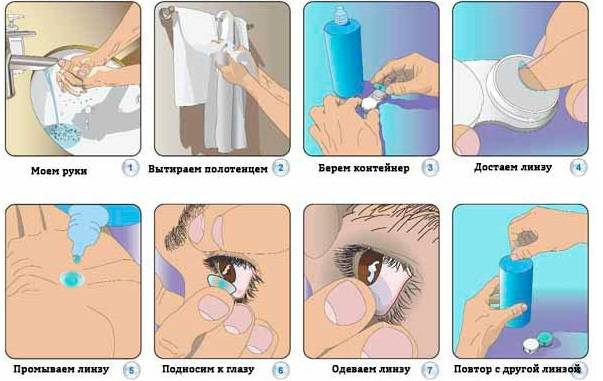 Моем руки 1
Вытираем полотенцем 2
Берем контейнер 3
Достаем линзу 4

Промываем линзу 5
Подносим к глазу 6
Одеваем линзу 7
Повтор с другой линзой 8