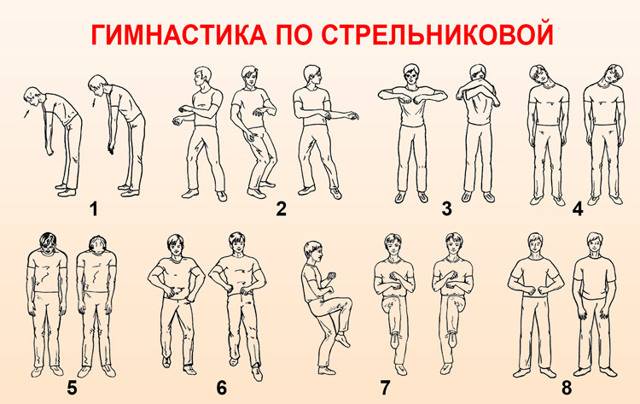 ГИМНАСТИКА ПО СТРЕЛЬНИКОВОЙ

1

2

3

4

5

6

7

8