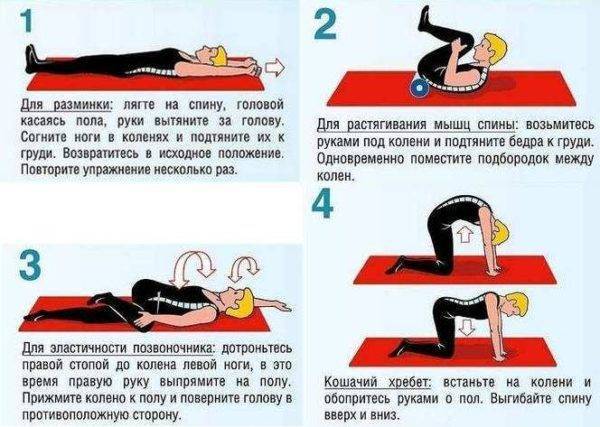 1

Для разминки: лягте на спину, головой касаясь пола, руки вытяните за голову. Согните ноги в коленях и подтяните их к груди. Возвратитесь в исходное положение. Повторите упражнение несколько раз.

2

Для растягивания мышц спины: возьмитесь руками под колени и подтяните бедра к груди. Одновременно поместите подбородок между колен.

3

Для эластичности позвоночника: дотроньтесь правой стопой до колена левой ноги, в это время правую руку выпрямите на полу. Прижмите колено к полу и поверните голову в противоположную сторону.

4

Кошачий хребет: встаньте на колени и обопритесь руками о пол. Выгибайте спину вверх и вниз.